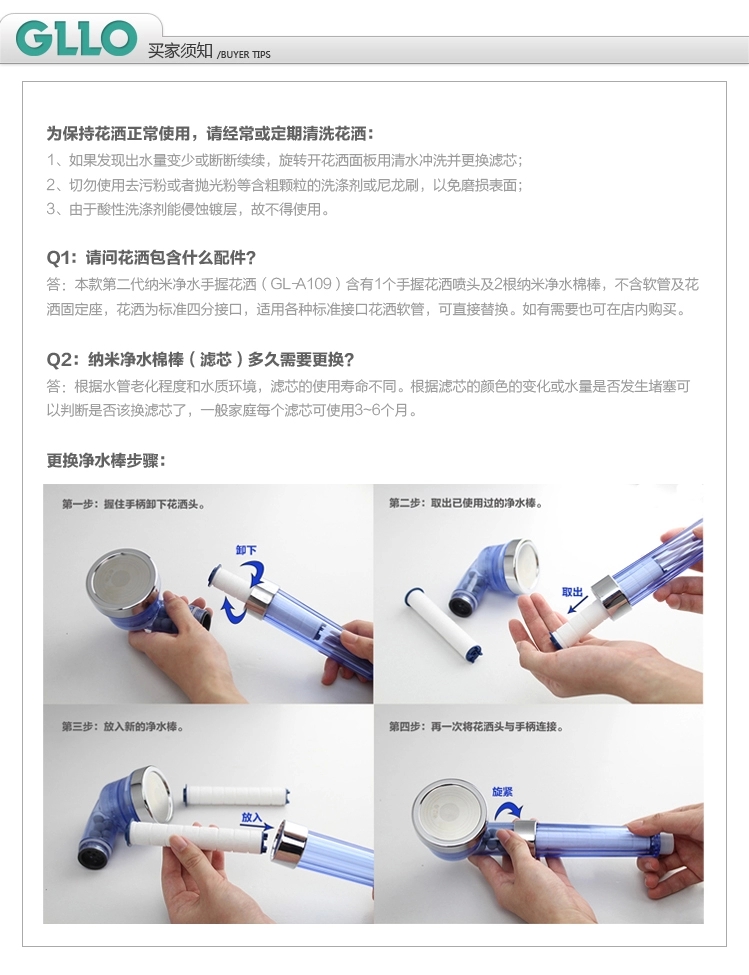 GLLO 买家须知 /BUYER TIPS

为保持花洒正常使用，请经常或定期清洗花洒：
1、如果发现出水量变少或断断续续，旋转开花洒面板用清水冲洗并更换滤芯；
2、切勿使用去污粉或者抛光粉等含粗颗粒的洗涤剂或尼龙刷，以免磨损表面；
3、由于酸性洗涤剂能侵蚀镀层，故不得使用。

Q1：请问花洒包含什么配件？
答：本款第二代纳米净水手握花洒（GL-A109）含有1个手握花洒喷头及2根纳米净水棉棒，不含软管及花洒固定座，花洒为标准四分接口，适用各种标准接口花洒软管，可直接替换。如有需要也可在店内购买。

Q2：纳米净水棉棒（滤芯）多久需要更换？
答：根据水管老化程度和水质环境，滤芯的使用寿命不同。根据滤芯的颜色的变化或水量是否发生堵塞可以判断是否该换滤芯了，一般家庭每个滤芯可使用3~6个月。

更换净水棒步骤：

第一步：握住手柄卸下花洒头。
卸下

第二步：取出已使用过的净水棒。
取出

第三步：放入新的净水棒。
放入

第四步：再一次将花洒头与手柄连接。
旋紧