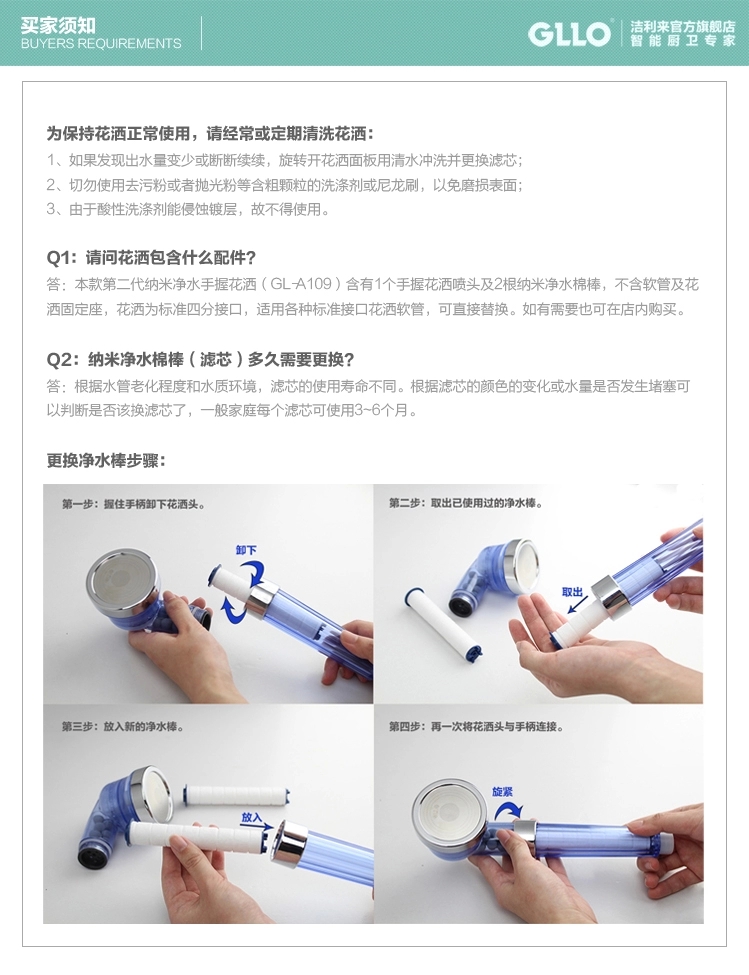 买家须知
BUYERS REQUIREMENTS

GLLO 洁利来官方旗舰店
智能厨卫专家

为保持花洒正常使用，请经常或定期清洗花洒：
1、如果发现出水量变少或断断续续，旋转开花洒面板用清水冲洗并更换滤芯；
2、切勿使用去污粉或者抛光粉等含粗颗粒的洗涤剂或尼龙刷，以免磨损表面；
3、由于酸性洗涤剂能侵蚀镀层，故不得使用。

Q1：请问花洒包含什么配件？
答：本款第二代纳米净水手握花洒（GL-A109）含有1个手握花洒喷头及2根纳米净水棉棒，不含软管及花洒固定座，花洒为标准四分接口，适用各种标准接口花洒软管，可直接替换。如有需要也可在店内购买。

Q2：纳米净水棉棒（滤芯）多久需要更换？
答：根据水管老化程度和水质环境，滤芯的使用寿命不同。根据滤芯的颜色的变化或水量是否发生堵塞可以判断是否该换滤芯了，一般家庭每个滤芯可使用3~6个月。

更换净水棒步骤：

第一步：握住手柄卸下花洒头。
卸下

第二步：取出已使用过的净水棒。
取出

第三步：放入新的净水棒。
放入

第四步：再一次将花洒头与手柄连接。
旋紧